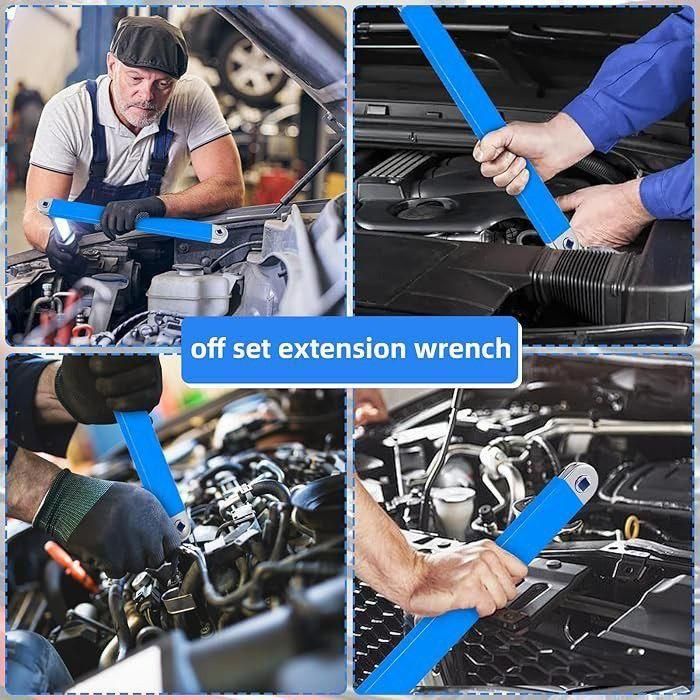 off set extension wrench